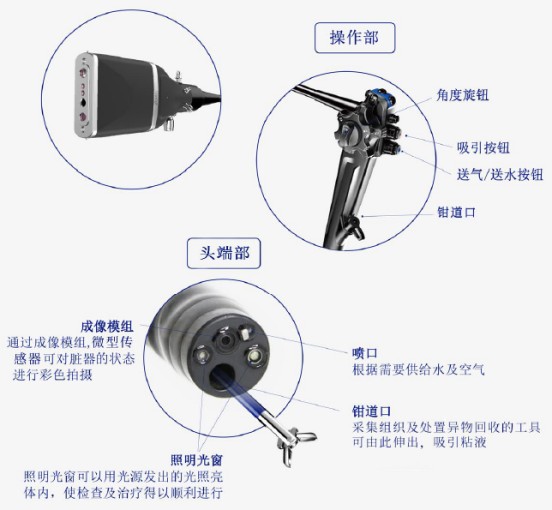 操作部

角度旋钮

吸引按钮

送气/送水按钮

钳道口

头端部

成像模组
通过成像模组,微型传感器可对脏器的状态进行彩色拍摄

喷口
根据需要供给水及空气

钳道口
采集组织及处置异物回收的工具可由此伸出，吸引粘液

照明光窗
照明光窗可以用光源发出的光照亮体内，使检查及治疗得以顺利进行