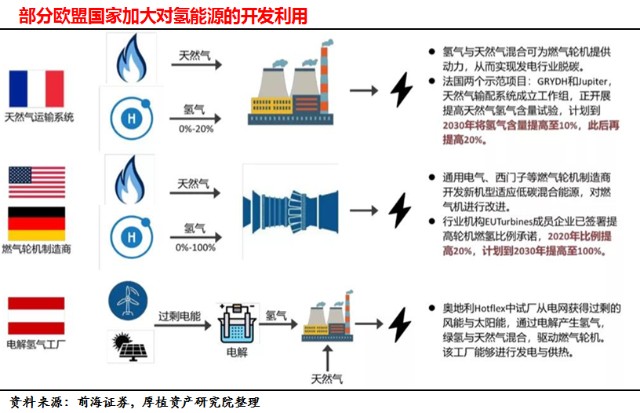 部分欧盟国家加大对氢能源的开发利用

天然气运输系统

天然气

H

氢气
0%-20%

● 氢气与天然气混合可为燃气轮机提供动力，从而实现发电行业脱碳。
● 法国两个示范项目：GRYDH和Jupiter，天然气输配系统成立工作组，正开展提高天然气氢气含量试验，计划到2030年将氢气含量提高至10%，此后再提高20%。

燃气轮机制造商

天然气

H

氢气
0%-100%

● 通用电气、西门子等燃气轮机制造商开发新机型适应低碳混合能源，对燃气机进行改进。
● 行业机构EUTurbines成员企业已签署提高轮机燃氢比例承诺，2020年比例提高20%，计划到2030年提高至100%。

电解氢气工厂

过剩电能

电解

氢气

天然气

● 奥地利Hotflex中试厂从电网获得过剩的风能与太阳能，通过电解产生氢气，绿氢与天然气混合，驱动燃气轮机。该工厂能够进行发电与供热。

资料来源：前海证券，厚植资产研究院整理